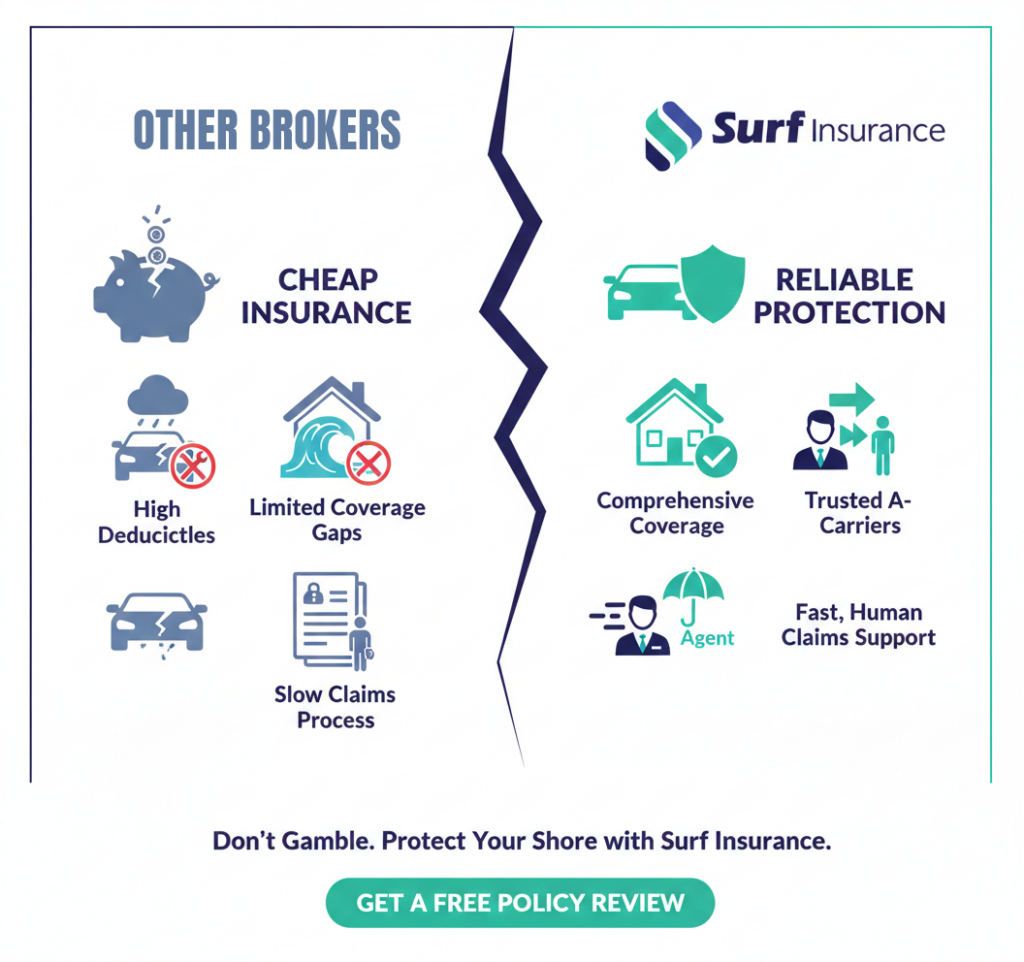 OTHER BROKERS

CHEAP INSURANCE

High Deducictles

Limited Coverage Gaps

Slow Claims Process

Surf Insurance

RELIABLE PROTECTION

Comprehensive Coverage

Trusted A-Carriers

Agent

Fast, Human Claims Support

Don't Gamble. Protect Your Shore with Surf Insurance.

GET A FREE POLICY REVIEW